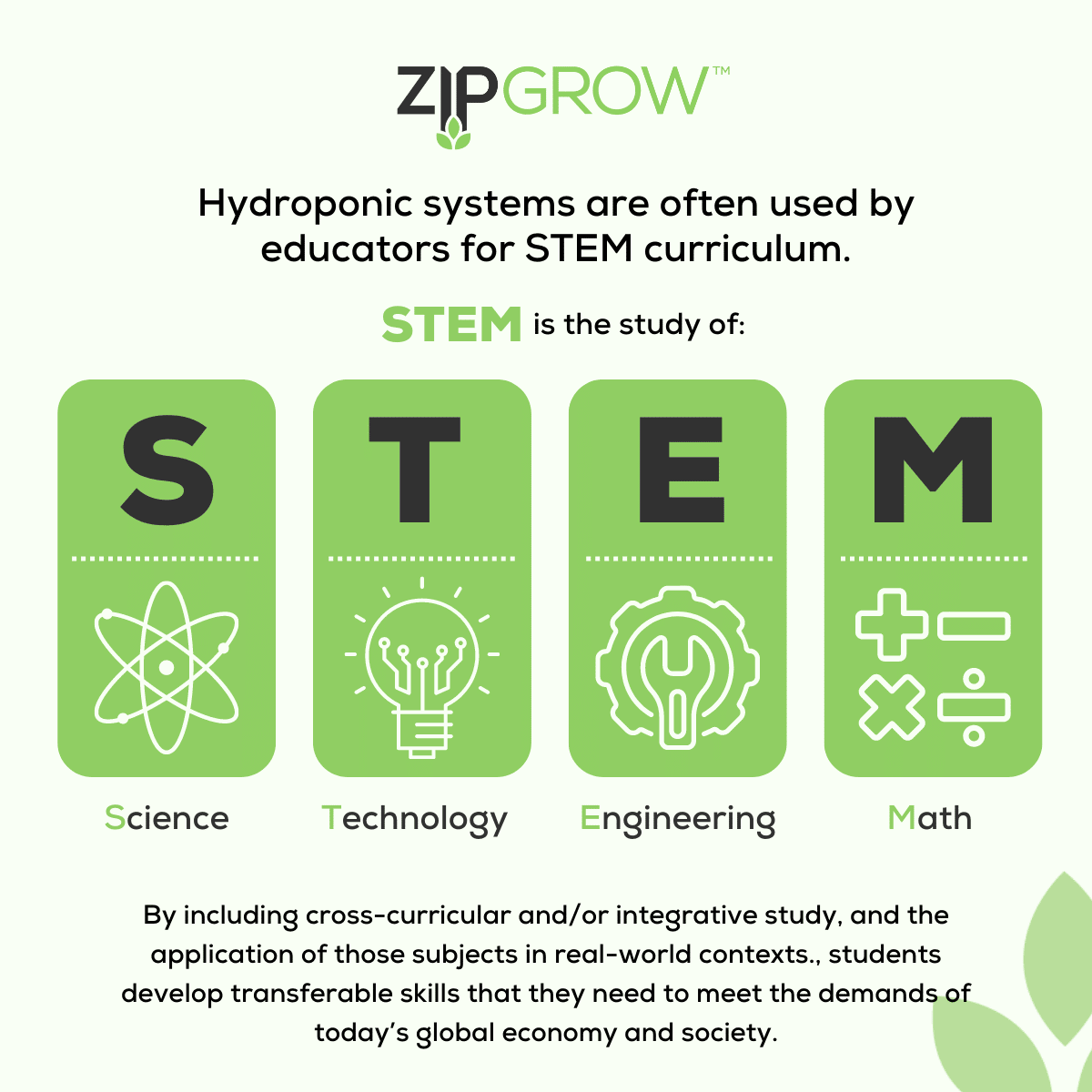 ZIPGROW™

Hydroponic systems are often used by educators for STEM curriculum.

STEM is the study of:

S

T

E

M

Science

Technology

Engineering

Math

By including cross-curricular and/or integrative study, and the application of those subjects in real-world contexts., students develop transferable skills that they need to meet the demands of today's global economy and society.